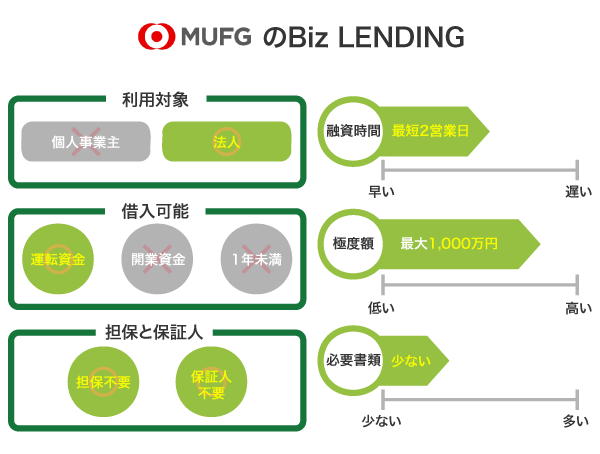 MUFG のBiz LENDING

利用対象

個人事業主

法人

借入可能

運転資金

開業資金

1年未満

担保と保証人

担保不要

保証人不要

融資時間 最短2営業日

早い 遅い

極度額 最大1,000万円

低い 高い

必要書類 少ない

少ない 多い